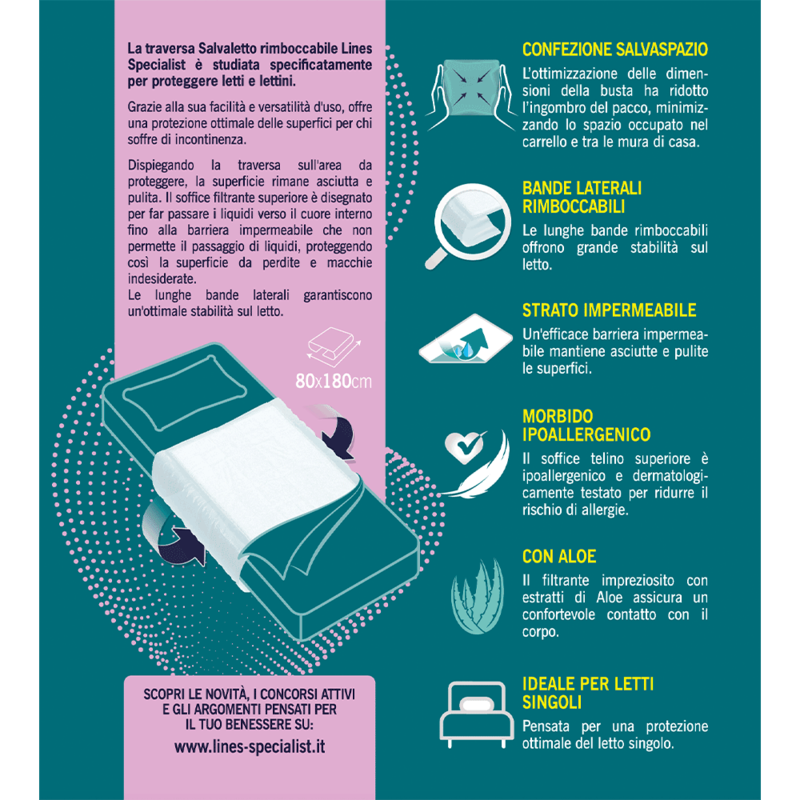 La traversa Salvaletto rimboccabile Lines Specialist è studiata specificatamente per proteggere letti e lettini.

Grazie alla sua facilità e versatilità d'uso, offre una protezione ottimale delle superfici per chi soffre di incontinenza.

Dispiegando la traversa sull'area da proteggere, la superficie rimane asciutta e pulita. Il soffice filtrante superiore è disegnato per far passare i liquidi verso il cuore interno fino alla barriera impermeabile che non permette il passaggio di liquidi, proteggendo così la superficie da perdite e macchie indesiderate.
Le lunghe bande laterali garantiscono un'ottimale stabilità sul letto.

80x180cm

SCOPRI LE NOVITÀ, I CONCORSI ATTIVI E GLI ARGOMENTI PENSATI PER IL TUO BENESSERE SU:
www.lines-specialist.it

CONFEZIONE SALVASPAZIO
L'ottimizzazione delle dimensioni della busta ha ridotto l'ingombro del pacco, minimizzando lo spazio occupato nel carrello e tra le mura di casa.

BANDE LATERALI RIMBOCCABILI
Le lunghe bande rimboccabili offrono grande stabilità sul letto.

STRATO IMPERMEABILE
Un'efficace barriera impermeabile mantiene asciutte e pulite le superfici.

MORBIDO IPOALLERGENICO
Il soffice telino superiore è ipoallergenico e dermatologicamente testato per ridurre il rischio di allergie.

CON ALOE
Il filtrante impreziosito con estratti di Aloe assicura un confortevole contatto con il corpo.

IDEALE PER LETTI SINGOLI
Pensata per una protezione ottimale del letto singolo.